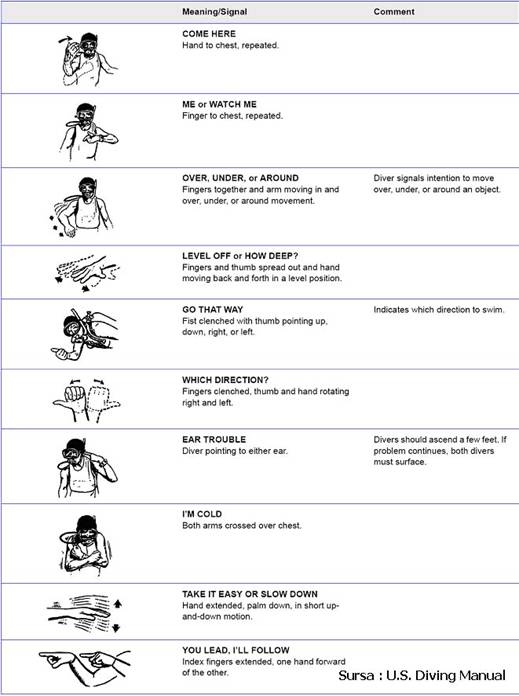 | | Meaning/Signal | Comment |
|---|---|---|
| | **COME HERE** Hand to chest, repeated. | |
| | **ME or WATCH ME** Finger to chest, repeated. | |
| | **OVER, UNDER, or AROUND** Fingers together and arm moving in and over, under, or around movement. | Diver signals intention to move over, under, or around an object. |
| | **LEVEL OFF or HOW DEEP?** Fingers and thumb spread out and hand moving back and forth in a level position. | |
| | **GO THAT WAY** Fist clenched with thumb pointing up, down, right, or left. | Indicates which direction to swim. |
| | **WHICH DIRECTION?** Fingers clenched, thumb and hand rotating right and left. | |
| | **EAR TROUBLE** Diver pointing to either ear. | Divers should ascend a few feet. If problem continues, both divers must surface. |
| | **I'M COLD** Both arms crossed over chest. | |
| | **TAKE IT EASY OR SLOW DOWN** Hand extended, palm down, in short up-and-down motion. | |
| | **YOU LEAD, I'LL FOLLOW** Index fingers extended, one hand forward of the other. | |

Sursa : U.S. Diving Manual